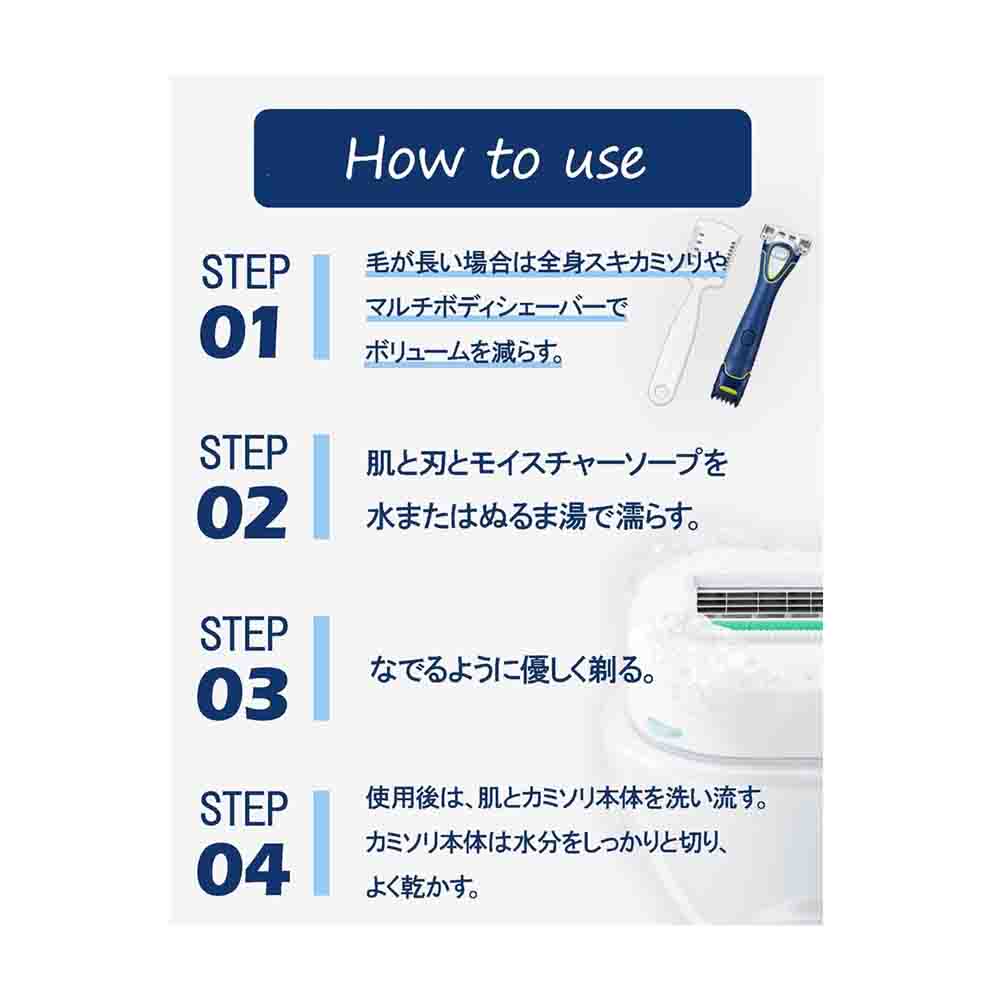 How to use

STEP 01

毛が長い場合は全身スキカミソリやマルチボディシェーバーでボリュームを減らす。

STEP 02

肌と刃とモイスチャーソープを水またはぬるま湯で濡らす。

STEP 03

なでるように優しく剃る。

STEP 04

使用後は、肌とカミソリ本体を洗い流す。カミソリ本体は水分をしっかりと切り、よく乾かす。